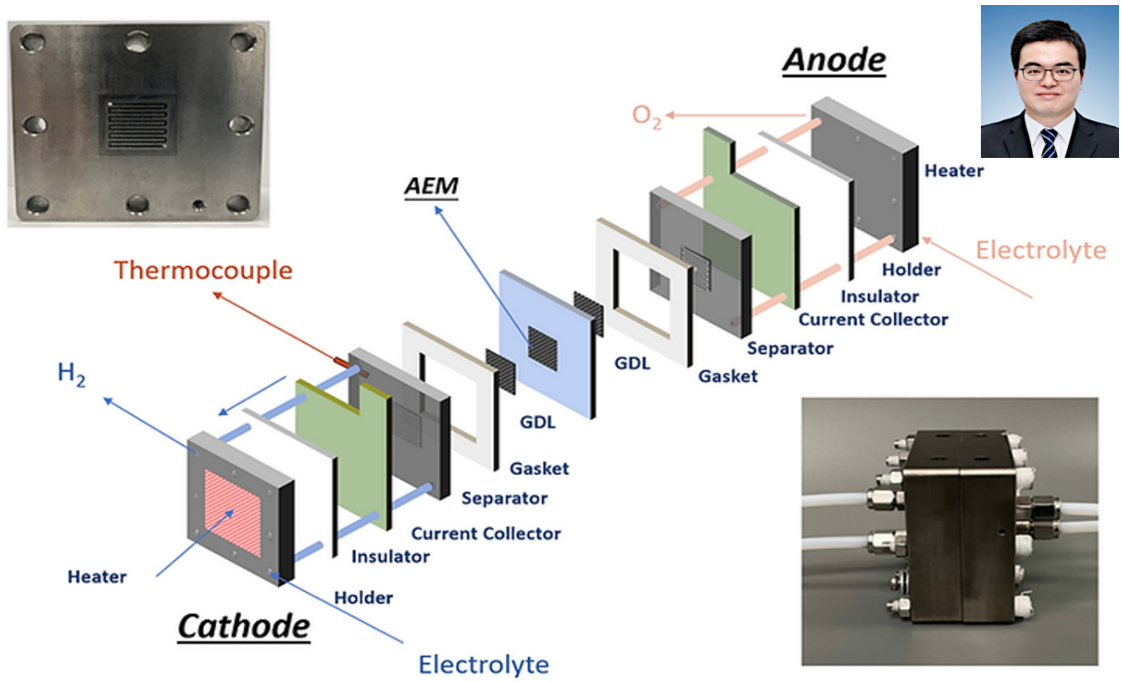 Anode

$O_2$

Heater

Electrolyte

Holder

Insulator

Current Collector

Separator

Gasket

GDL

AEM

Thermocouple

$H_2$

GDL

Gasket

Separator

Current Collector

Insulator

Holder

Heater

Cathode

Electrolyte