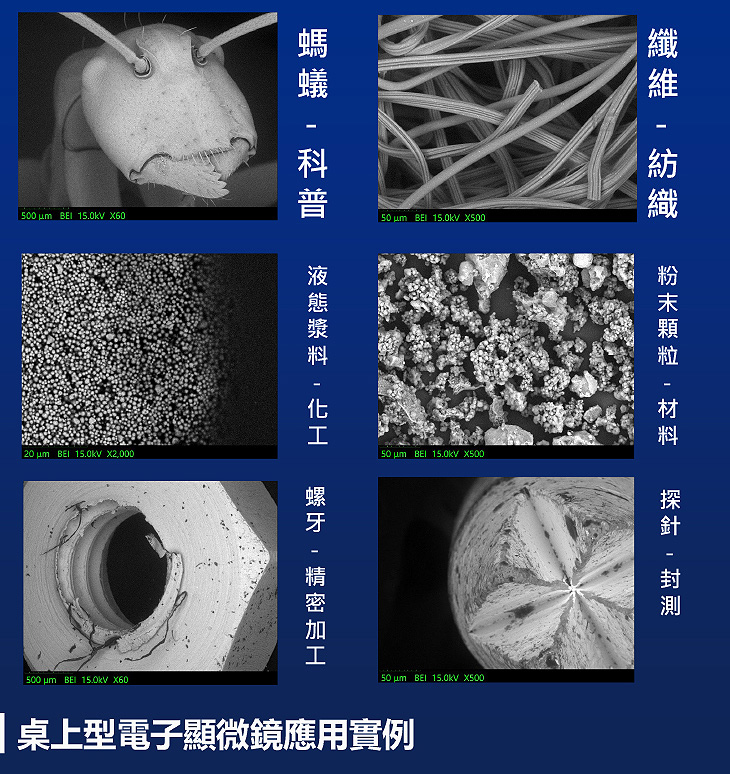 500 µm BEI 15.0kV X60

螞蟻 - 科普

50 µm BEI 15.0kV X500

纖維 - 紡織

20 µm BEI 15.0kV X2,000

液態漿料 - 化工

50 µm BEI 15.0kV X500

粉末顆粒 - 材料

500 µm BEI 15.0kV X60

螺牙 - 精密加工

50 µm BEI 15.0kV X500

探針 - 封測

桌上型電子顯微鏡應用實例