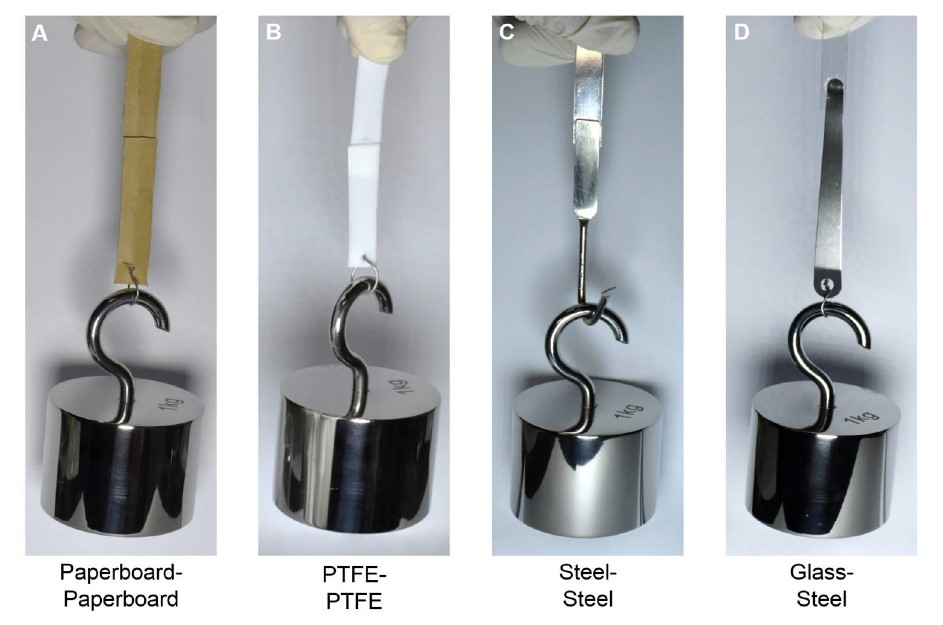 A

1kg

Paperboard-Paperboard

B

1kg

PTFE-PTFE

C

1kg

Steel-Steel

D

1kg

Glass-Steel